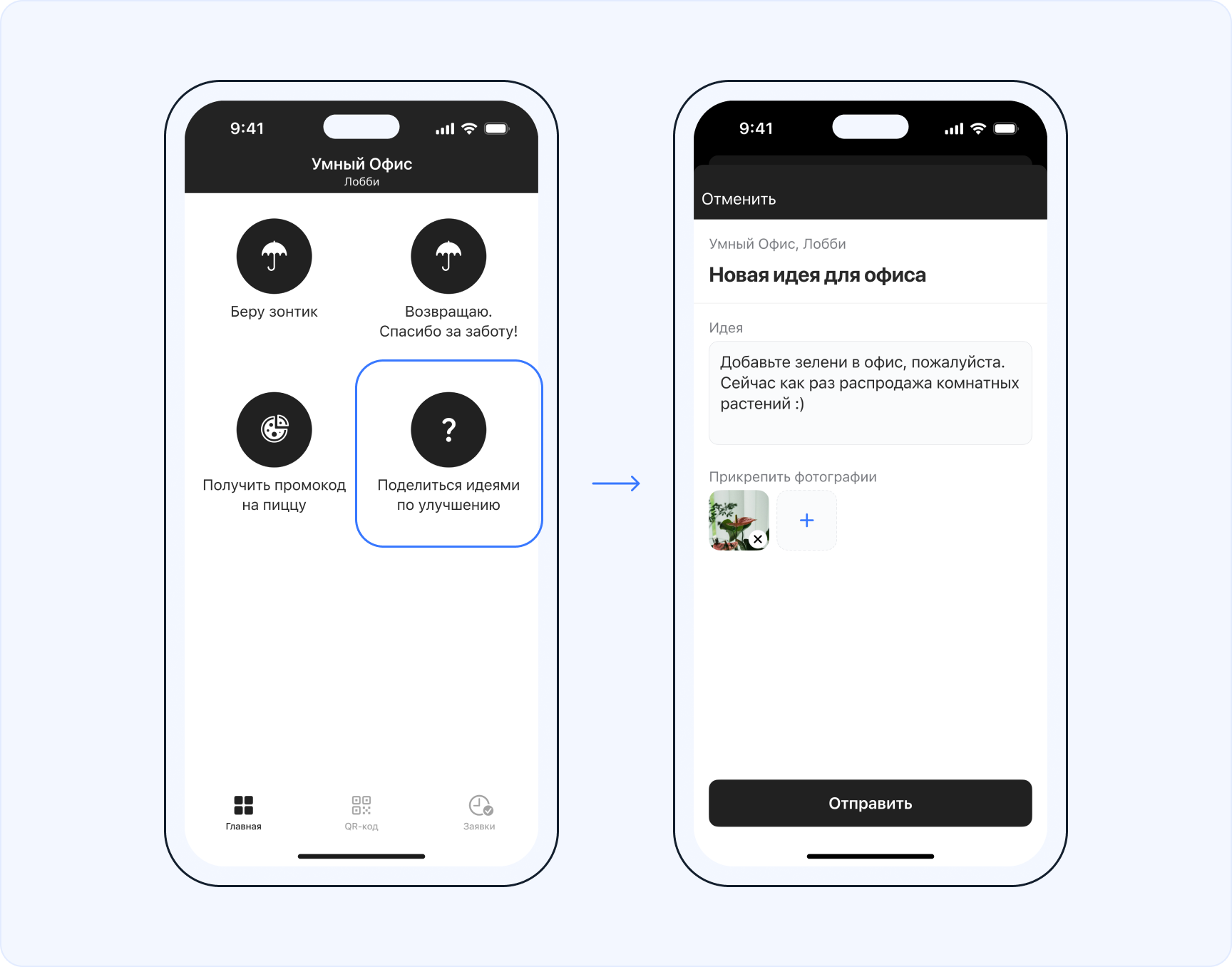 9:41

Умный Офис
Лобби

Беру зонтик

Возвращаю.
Спасибо за заботу!

Получить промокод на пиццу

?

Поделиться идеями по улучшению

Главная

QR-код

Заявки

9:41

Отменить

Умный Офис, Лобби

Новая идея для офиса

Идея

Добавьте зелени в офис, пожалуйста. Сейчас как раз распродажа комнатных растений :)

Прикрепить фотографии

+

Отправить